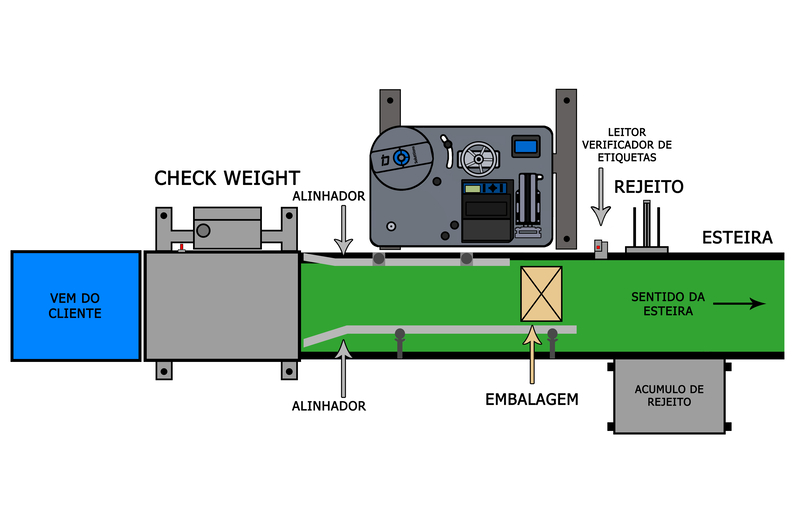 CHECK WEIGHT

ALINHADOR

LEITOR VERIFICADOR DE ETIQUETAS

REJEITO

ESTEIRA

VEM DO CLIENTE

SENTIDO DA ESTEIRA

ALINHADOR

EMBALAGEM

ACUMULO DE REJEITO